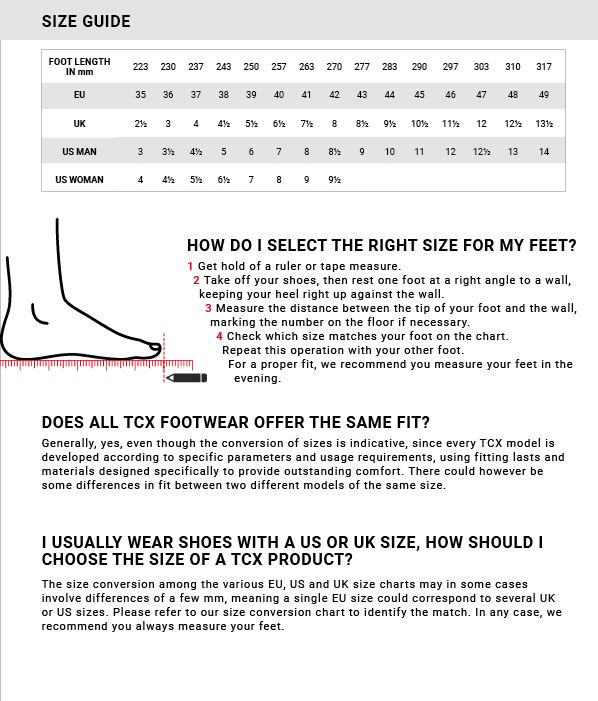 SIZE GUIDE

| FOOT LENGTH IN mm | 223 | 230 | 237 | 243 | 250 | 257 | 263 | 270 | 277 | 283 | 290 | 297 | 303 | 310 | 317 |
|---|---|---|---|---|---|---|---|---|---|---|---|---|---|---|---|
| EU | 35 | 36 | 37 | 38 | 39 | 40 | 41 | 42 | 43 | 44 | 45 | 46 | 47 | 48 | 49 |
| UK | 2½ | 3 | 4 | 4½ | 5½ | 6½ | 7½ | 8 | 8½ | 9½ | 10½ | 11½ | 12 | 12½ | 13½ |
| US MAN | 3 | 3½ | 4½ | 5 | 6 | 7 | 8 | 8½ | 9 | 10 | 11 | 12 | 12½ | 13 | 14 |
| US WOMAN | 4 | 4½ | 5½ | 6½ | 7 | 8 | 9 | 9½ | | | | | | | |

HOW DO I SELECT THE RIGHT SIZE FOR MY FEET?
1 Get hold of a ruler or tape measure.
2 Take off your shoes, then rest one foot at a right angle to a wall, keeping your heel right up against the wall.
3 Measure the distance between the tip of your foot and the wall, marking the number on the floor if necessary.
4 Check which size matches your foot on the chart. Repeat this operation with your other foot.
For a proper fit, we recommend you measure your feet in the evening.

DOES ALL TCX FOOTWEAR OFFER THE SAME FIT?
Generally, yes, even though the conversion of sizes is indicative, since every TCX model is developed according to specific parameters and usage requirements, using fitting lasts and materials designed specifically to provide outstanding comfort. There could however be some differences in fit between two different models of the same size.

I USUALLY WEAR SHOES WITH A US OR UK SIZE, HOW SHOULD I CHOOSE THE SIZE OF A TCX PRODUCT?
The size conversion among the various EU, US and UK size charts may in some cases involve differences of a few mm, meaning a single EU size could correspond to several UK or US sizes. Please refer to our size conversion chart to identify the match. In any case, we recommend you always measure your feet.